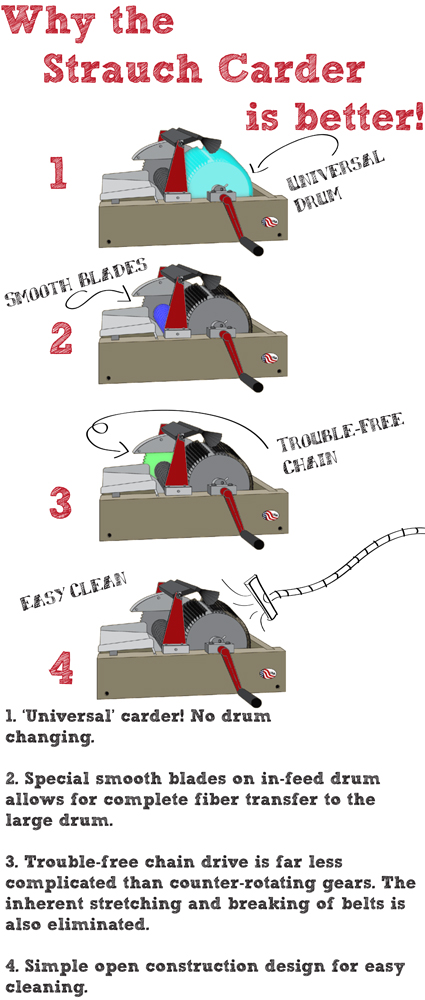 Why the Strauch Carder is better!

1

UNIVERSAL DRUM

SMOOTH BLADES

2

TROUBLE-FREE CHAIN

3

EASY CLEAN

4

1. 'Universal' carder! No drum changing.

2. Special smooth blades on in-feed drum allows for complete fiber transfer to the large drum.

3. Trouble-free chain drive is far less complicated than counter-rotating gears. The inherent stretching and breaking of belts is also eliminated.

4. Simple open construction design for easy cleaning.